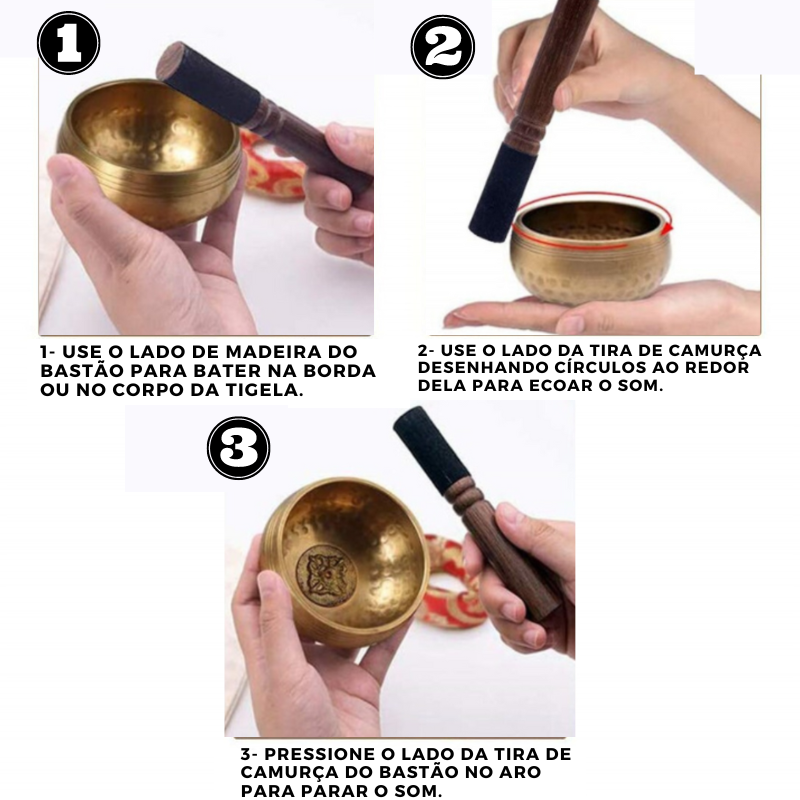 1

1- USE O LADO DE MADEIRA DO BASTÃO PARA BATER NA BORDA OU NO CORPO DA TIGELA.

2

2- USE O LADO DA TIRA DE CAMURÇA DESENHANDO CÍRCULOS AO REDOR DELA PARA ECOAR O SOM.

3

3- PRESSIONE O LADO DA TIRA DE CAMURÇA DO BASTÃO NO ARO PARA PARAR O SOM.